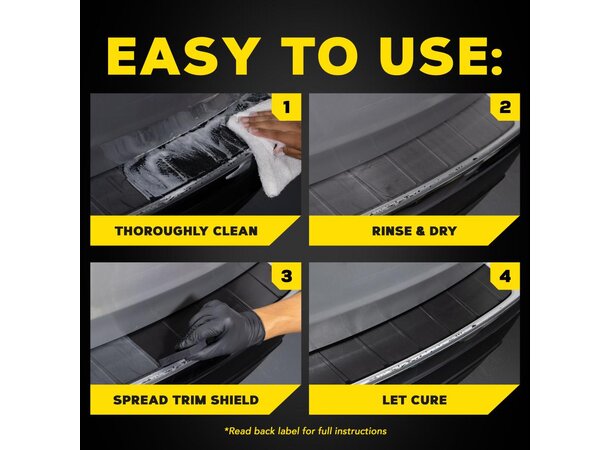 EASY TO USE:

1
THOROUGHLY CLEAN

2
RINSE & DRY

3
SPREAD TRIM SHIELD

4
LET CURE

*Read back label for full instructions