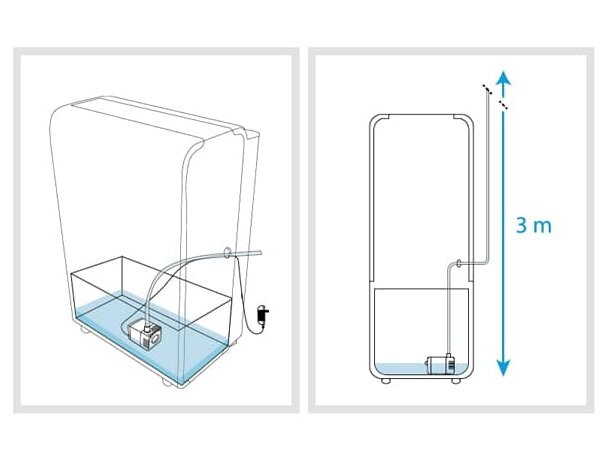 3 m