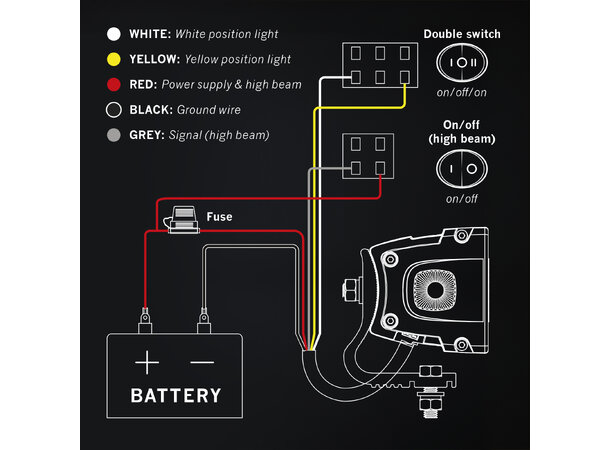 WHITE: White position light
YELLOW: Yellow position light
RED: Power supply & high beam
BLACK: Ground wire
GREY: Signal (high beam)

Double switch
I O II
on/off/on

On/off
(high beam)
I O
on/off

Fuse

+ −
BATTERY